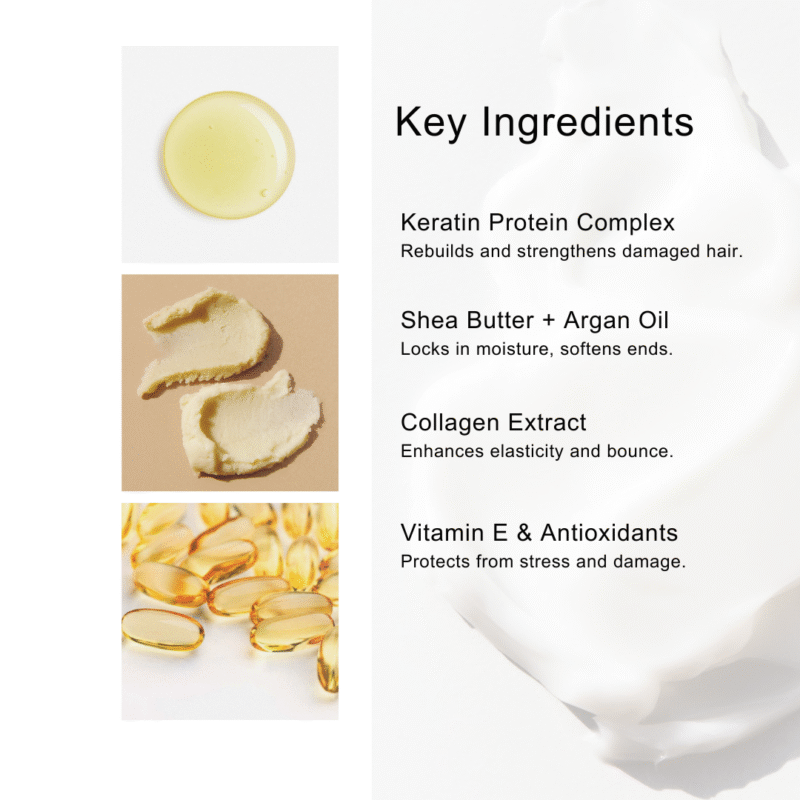 Key Ingredients

Keratin Protein Complex
Rebuilds and strengthens damaged hair.

Shea Butter + Argan Oil
Locks in moisture, softens ends.

Collagen Extract
Enhances elasticity and bounce.

Vitamin E & Antioxidants
Protects from stress and damage.